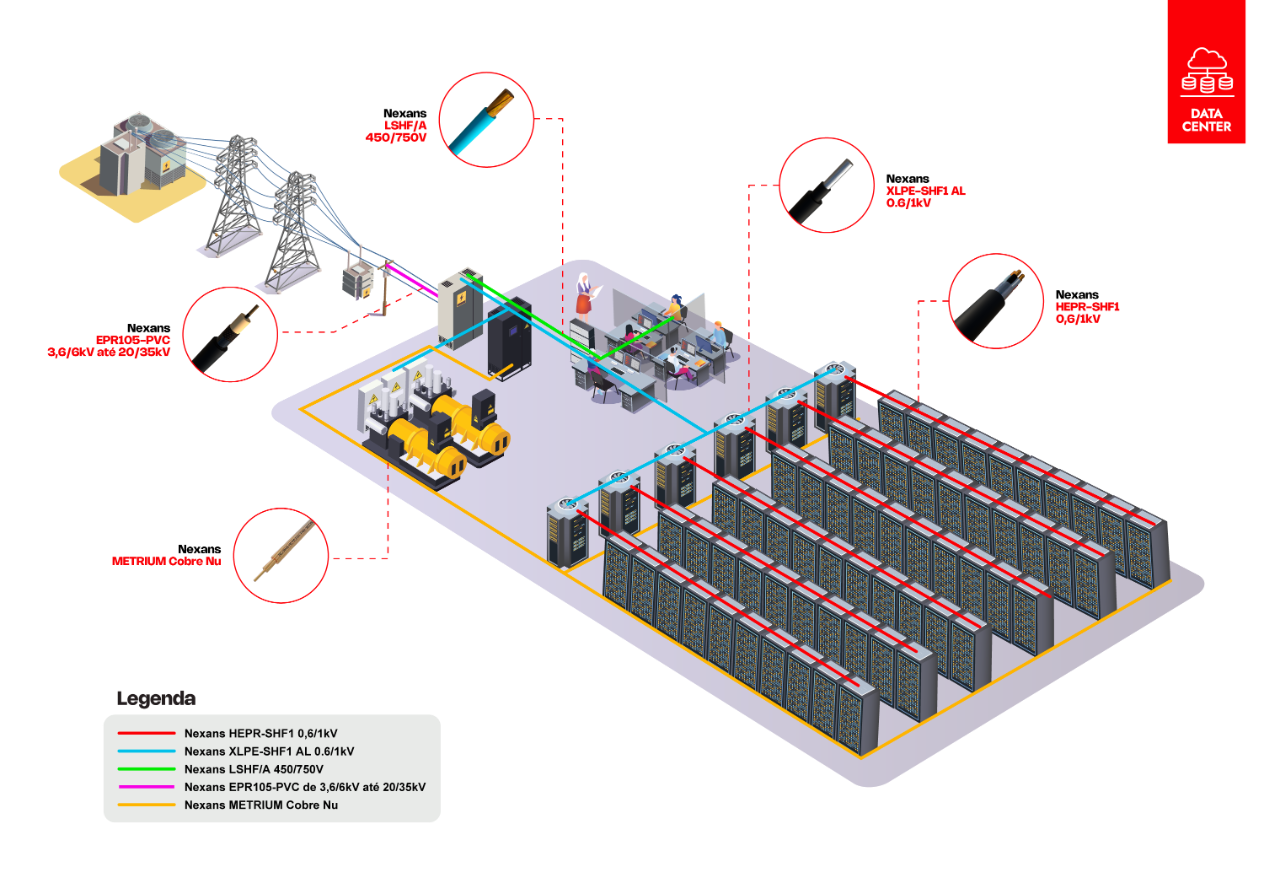 DATA CENTER

Nexans
LSHF/A
450/750V

Nexans
XLPE-SHF1 AL
0.6/1kV

Nexans
HEPR-SHF1
0,6/1kV

Nexans
EPR105-PVC
3,6/6kV até 20/35kV

Nexans
METRIUM Cobre Nu

Legenda
Nexans HEPR-SHF1 0,6/1kV
Nexans XLPE-SHF1 AL 0.6/1kV
Nexans LSHF/A 450/750V
Nexans EPR105-PVC de 3,6/6kV até 20/35kV
Nexans METRIUM Cobre Nu